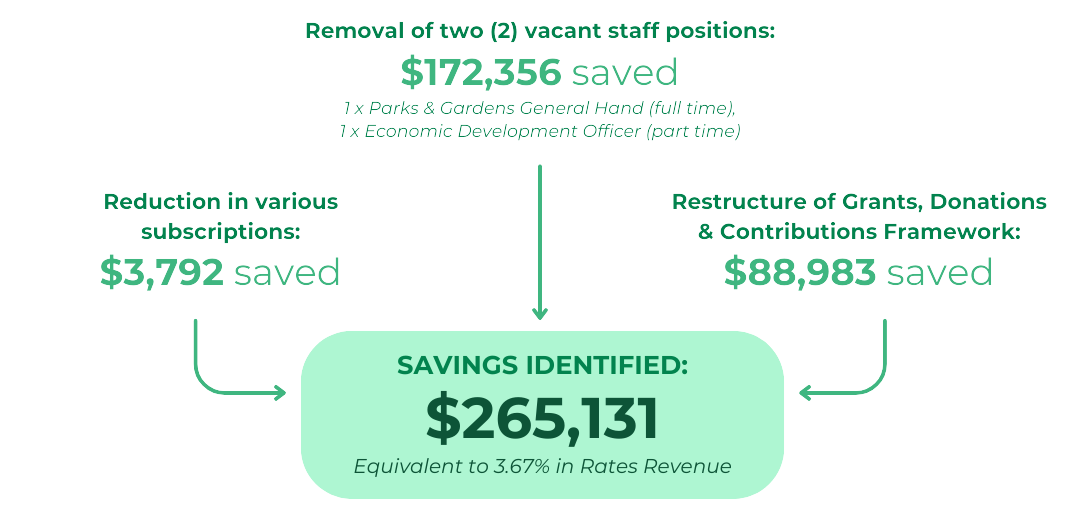 Removal of two (2) vacant staff positions:
$172,356 saved
1 x Parks & Gardens General Hand (full time),
1 x Economic Development Officer (part time)

Reduction in various subscriptions:
$3,792 saved

Restructure of Grants, Donations & Contributions Framework:
$88,983 saved

SAVINGS IDENTIFIED:
$265,131
Equivalent to 3.67% in Rates Revenue