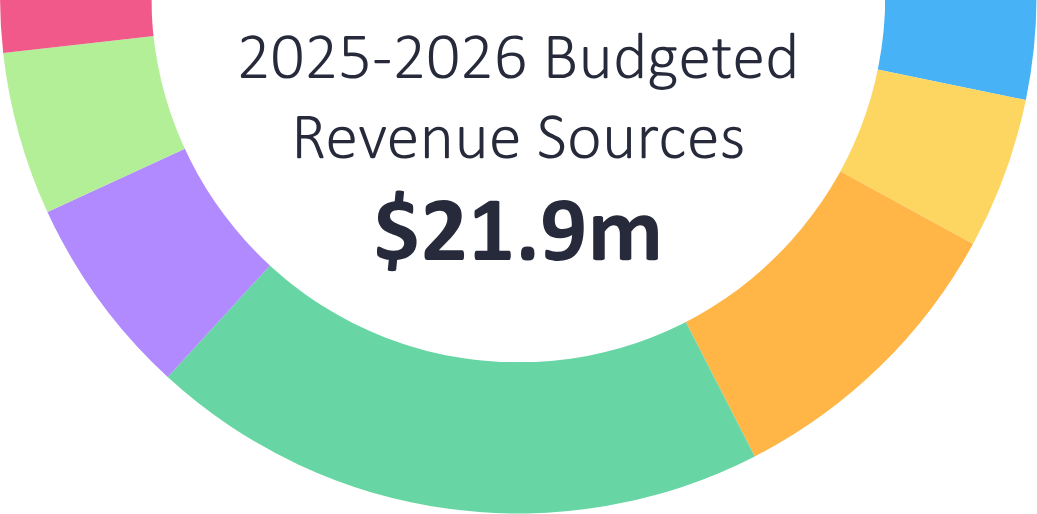 2025-2026 Budgeted Revenue Sources

$21.9m