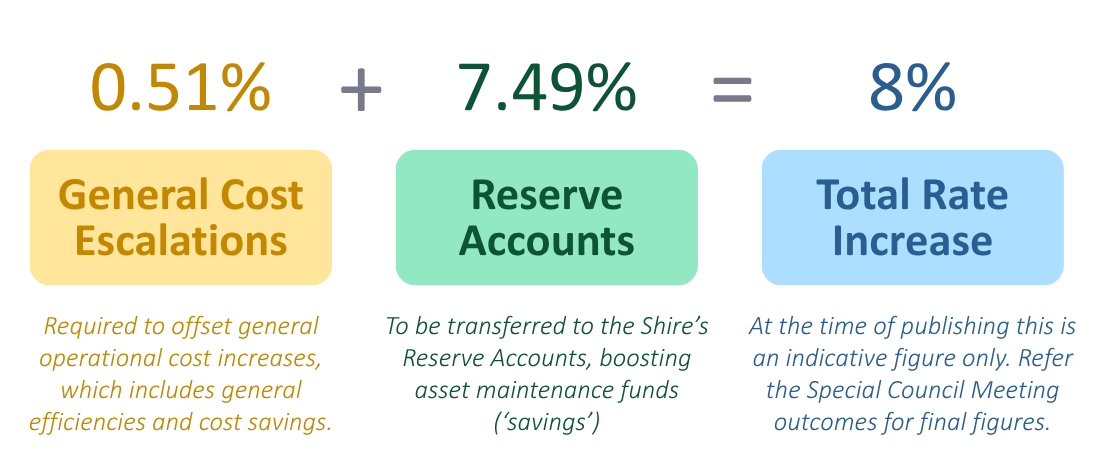 0.51% + 7.49% = 8%

General Cost Escalations

Required to offset general operational cost increases, which includes general efficiencies and cost savings.

Reserve Accounts

To be transferred to the Shire's Reserve Accounts, boosting asset maintenance funds ('savings')

Total Rate Increase

At the time of publishing this is an indicative figure only. Refer the Special Council Meeting outcomes for final figures.