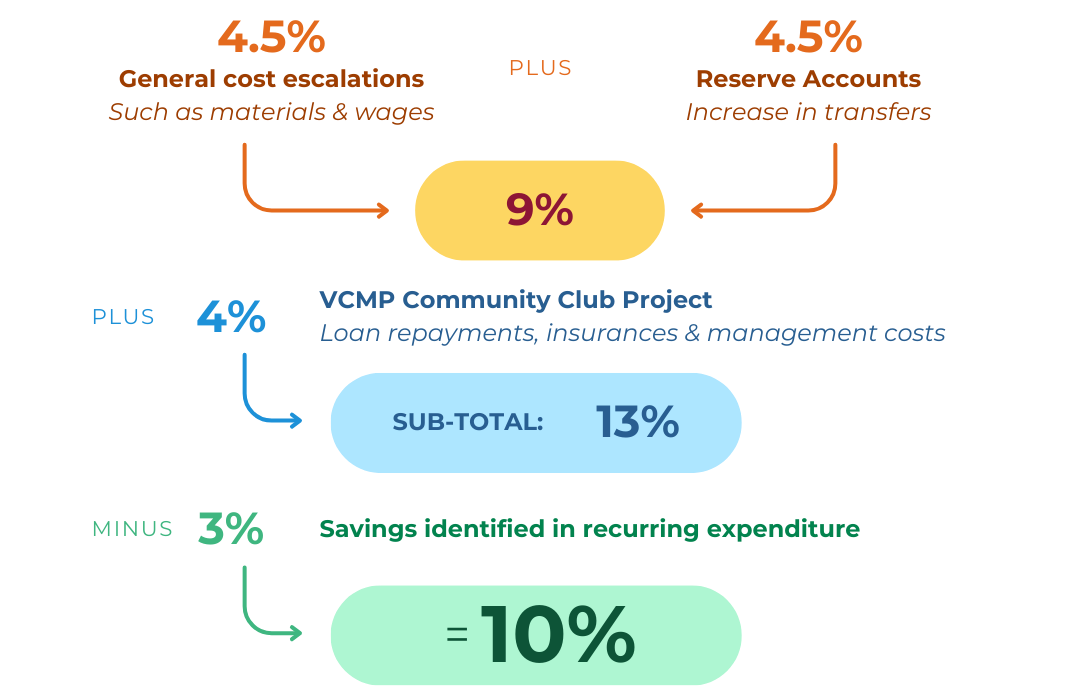 4.5%
General cost escalations
Such as materials & wages

PLUS

4.5%
Reserve Accounts
Increase in transfers

9%

PLUS 4% VCMP Community Club Project
Loan repayments, insurances & management costs

SUB-TOTAL: 13%

MINUS 3% Savings identified in recurring expenditure

= 10%